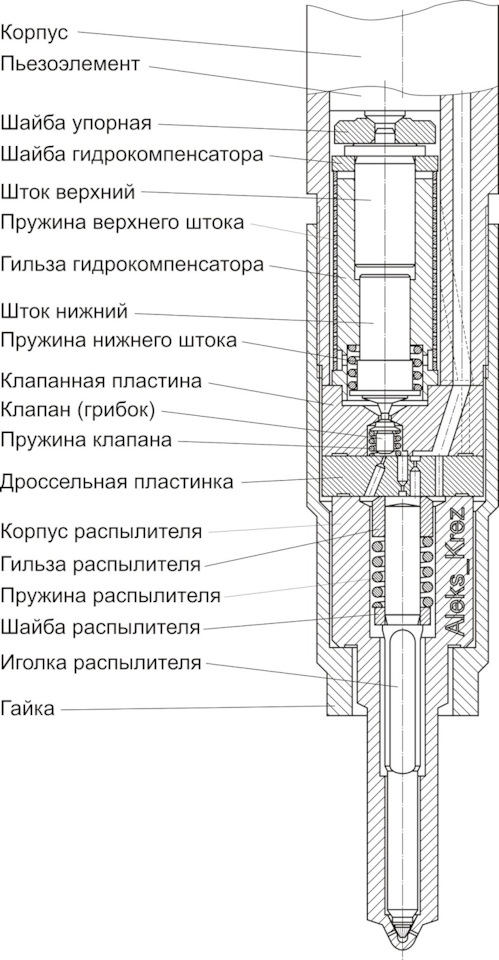 Корпус
Пьезоэлемент
Шайба упорная
Шайба гидрокомпенсатора
Шток верхний
Пружина верхнего штока
Гильза гидрокомпенсатора
Шток нижний
Пружина нижнего штока
Клапанная пластина
Клапан (грибок)
Пружина клапана
Дроссельная пластинка
Корпус распылителя
Гильза распылителя
Пружина распылителя
Шайба распылителя
Иголка распылителя
Гайка
Aleks_Krez