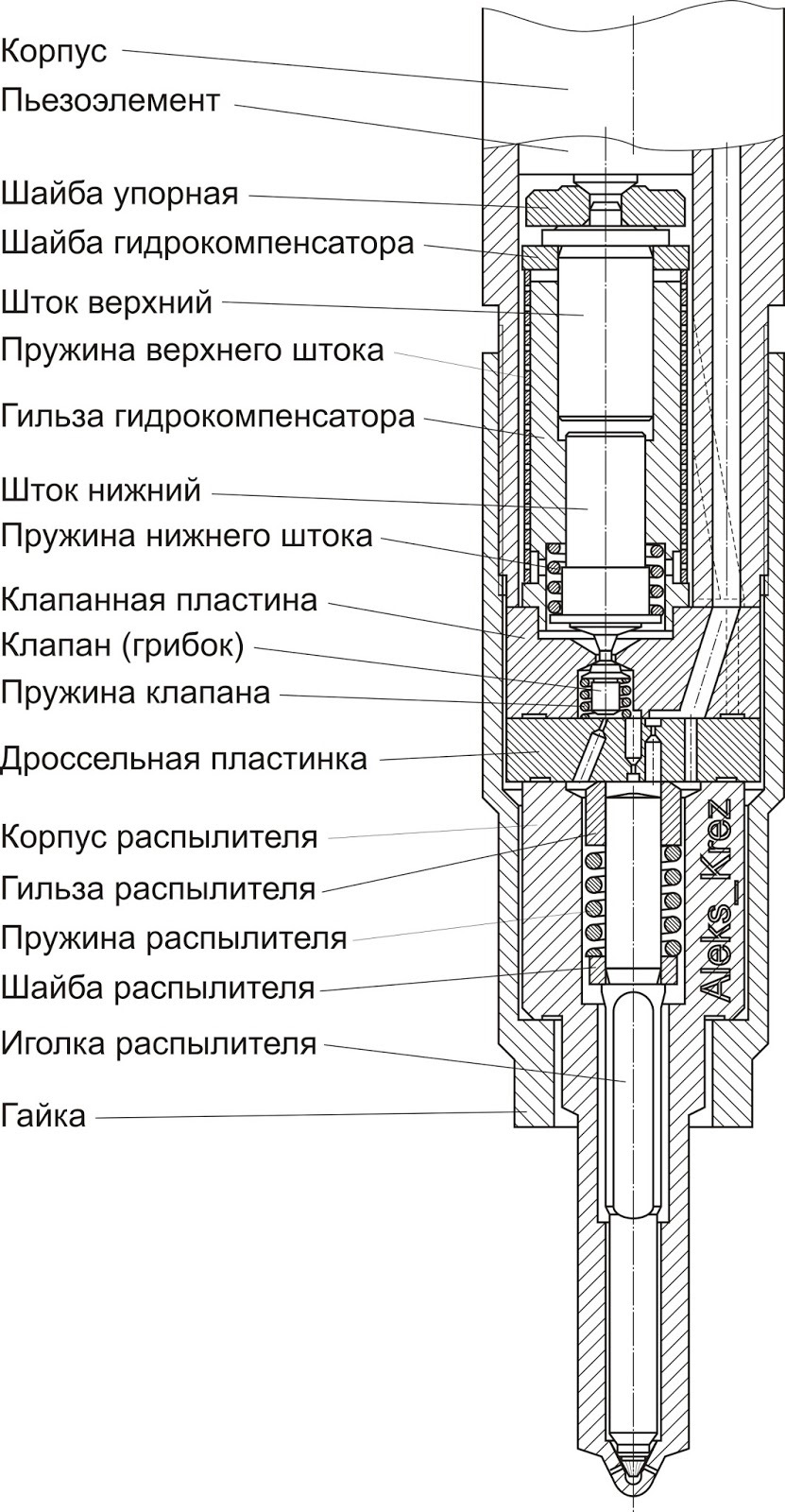 Корпус
Пьезоэлемент
Шайба упорная
Шайба гидрокомпенсатора
Шток верхний
Пружина верхнего штока
Гильза гидрокомпенсатора
Шток нижний
Пружина нижнего штока
Клапанная пластина
Клапан (грибок)
Пружина клапана
Дроссельная пластинка
Корпус распылителя
Гильза распылителя
Пружина распылителя
Шайба распылителя
Иголка распылителя
Гайка
Aleks_Krez