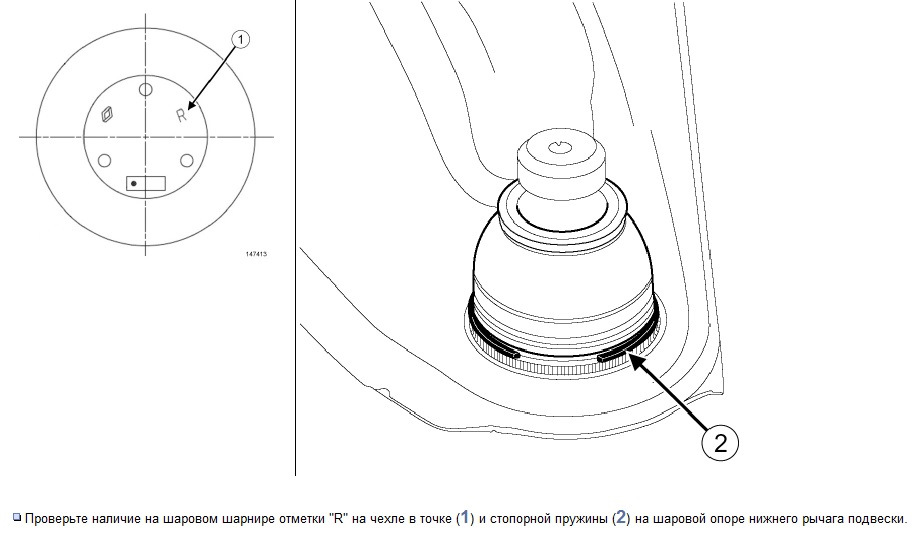 1

R

147413

2

Проверьте наличие на шаровом шарнире отметки "R" на чехле в точке (1) и стопорной пружины (2) на шаровой опоре нижнего рычага подвески.