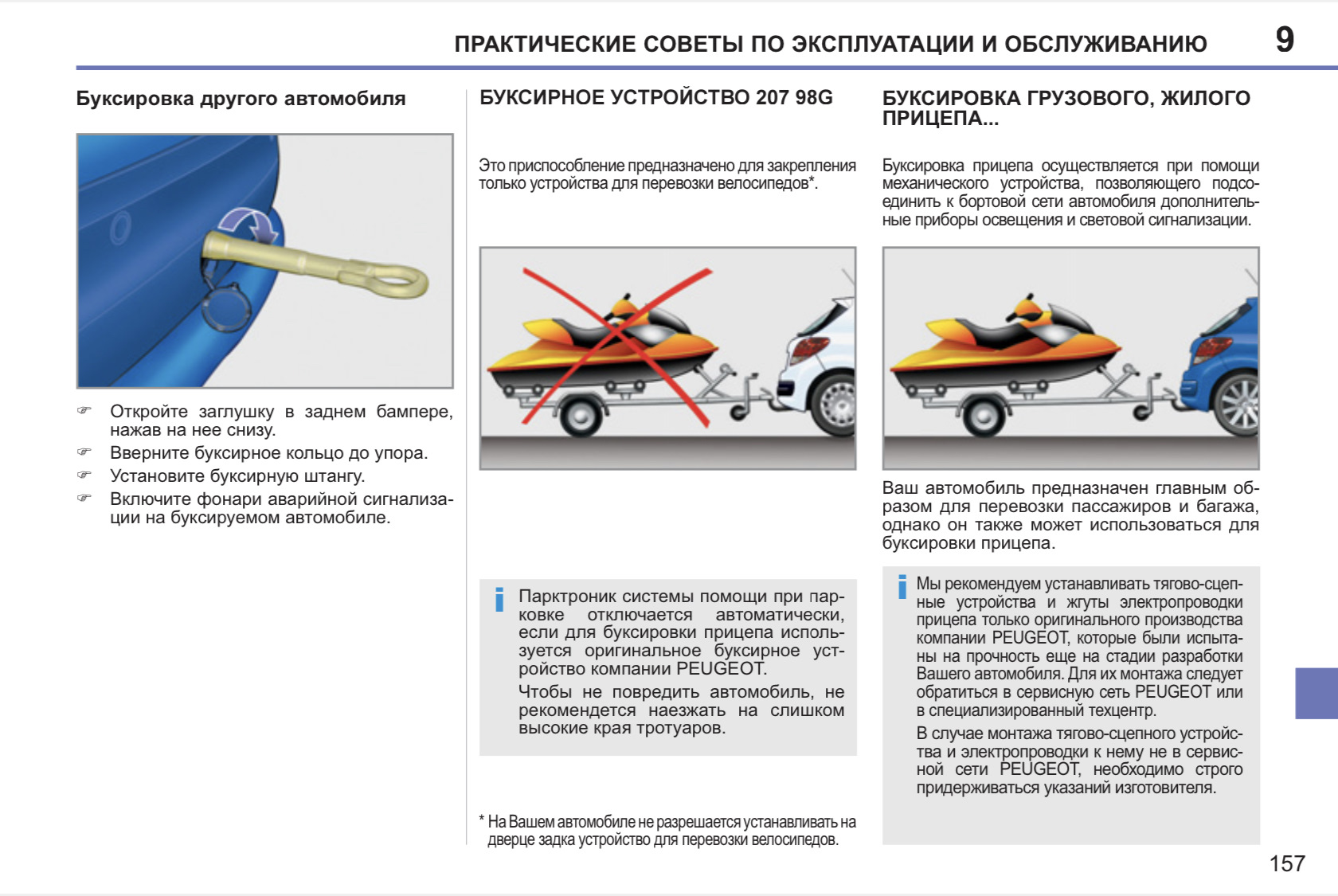 ПРАКТИЧЕСКИЕ СОВЕТЫ ПО ЭКСПЛУАТАЦИИ И ОБСЛУЖИВАНИЮ 9

Буксировка другого автомобиля

☞ Откройте заглушку в заднем бампере, нажав на нее снизу.
☞ Вверните буксирное кольцо до упора.
☞ Установите буксирную штангу.
☞ Включите фонари аварийной сигнализации на буксируемом автомобиле.

БУКСИРНОЕ УСТРОЙСТВО 207 98G

Это приспособление предназначено для закрепления только устройства для перевозки велосипедов*.

i Парктроник системы помощи при парковке отключается автоматически, если для буксировки прицепа используется оригинальное буксирное устройство компании PEUGEOT.
Чтобы не повредить автомобиль, не рекомендется наезжать на слишком высокие края тротуаров.

* На Вашем автомобиле не разрешается устанавливать на дверце задка устройство для перевозки велосипедов.

БУКСИРОВКА ГРУЗОВОГО, ЖИЛОГО ПРИЦЕПА...

Буксировка прицепа осуществляется при помощи механического устройства, позволяющего подсоединить к бортовой сети автомобиля дополнительные приборы освещения и световой сигнализации.

Ваш автомобиль предназначен главным образом для перевозки пассажиров и багажа, однако он также может использоваться для буксировки прицепа.

i Мы рекомендуем устанавливать тягово-сцепные устройства и жгуты электропроводки прицепа только оригинального производства компании PEUGEOT, которые были испытаны на прочность еще на стадии разработки Вашего автомобиля. Для их монтажа следует обратиться в сервисную сеть PEUGEOT или в специализированный техцентр.
В случае монтажа тягово-сцепного устройства и электропроводки к нему не в сервисной сети PEUGEOT, необходимо строго придерживаться указаний изготовителя.

157