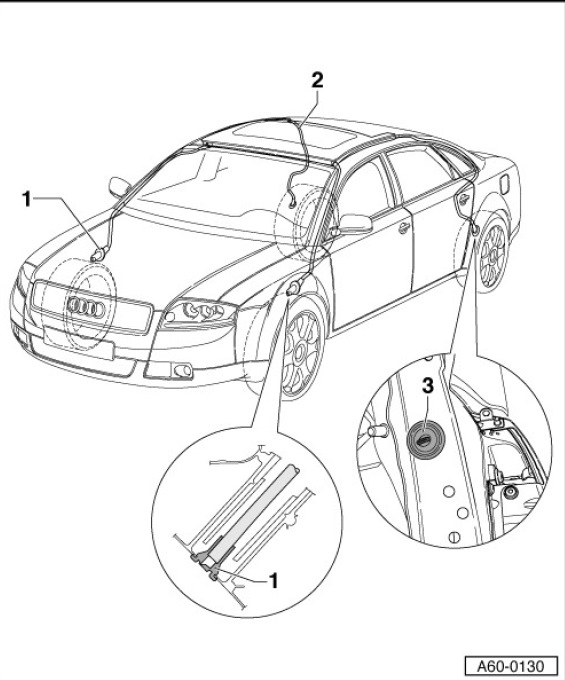 2

1

3

1

A60-0130