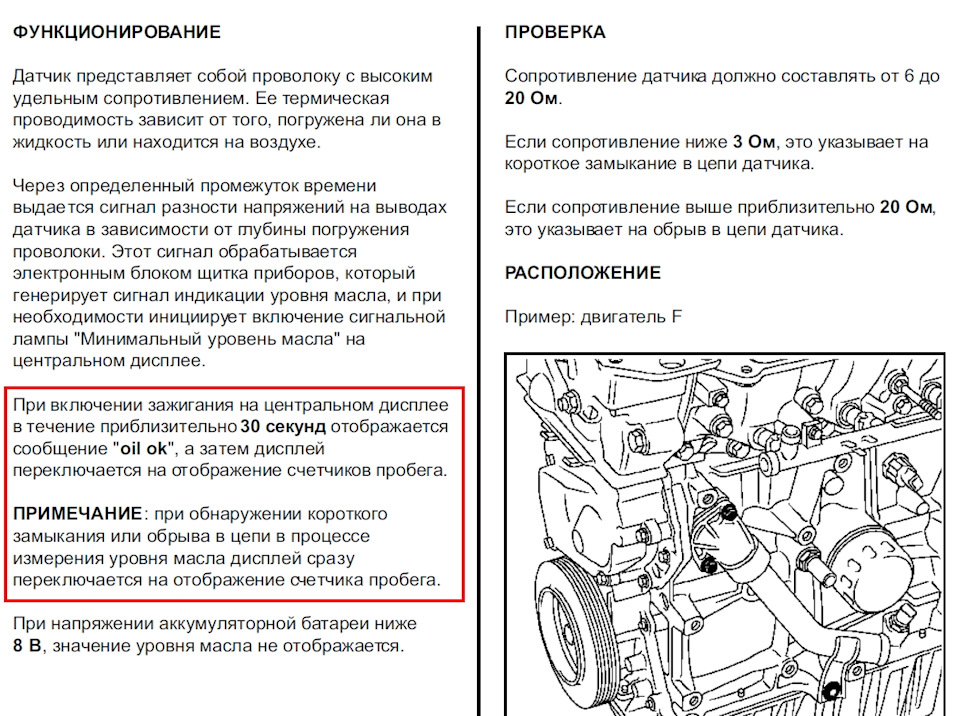 ФУНКЦИОНИРОВАНИЕ

Датчик представляет собой проволоку с высоким удельным сопротивлением. Ее термическая проводимость зависит от того, погружена ли она в жидкость или находится на воздухе.

Через определенный промежуток времени выдается сигнал разности напряжений на выводах датчика в зависимости от глубины погружения проволоки. Этот сигнал обрабатывается электронным блоком щитка приборов, который генерирует сигнал индикации уровня масла, и при необходимости инициирует включение сигнальной лампы "Минимальный уровень масла" на центральном дисплее.

При включении зажигания на центральном дисплее в течение приблизительно 30 секунд отображается сообщение "oil ok", а затем дисплей переключается на отображение счетчиков пробега.

ПРИМЕЧАНИЕ: при обнаружении короткого замыкания или обрыва в цепи в процессе измерения уровня масла дисплей сразу переключается на отображение счетчика пробега.

При напряжении аккумуляторной батареи ниже 8 В, значение уровня масла не отображается.

ПРОВЕРКА

Сопротивление датчика должно составлять от 6 до 20 Ом.

Если сопротивление ниже 3 Ом, это указывает на короткое замыкание в цепи датчика.

Если сопротивление выше приблизительно 20 Ом, это указывает на обрыв в цепи датчика.

РАСПОЛОЖЕНИЕ

Пример: двигатель F