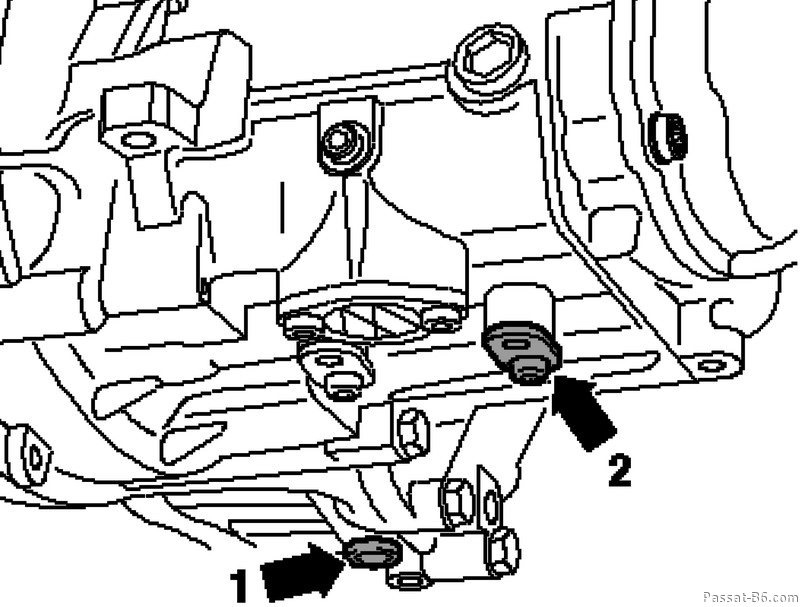 2

1

Passat-B6.com