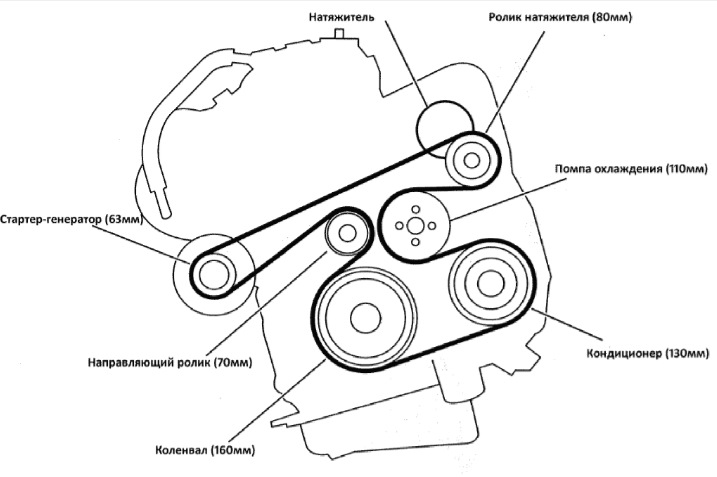 Натяжитель

Ролик натяжителя (80мм)

Помпа охлаждения (110мм)

Стартер-генератор (63мм)

Направляющий ролик (70мм)

Кондиционер (130мм)

Коленвал (160мм)