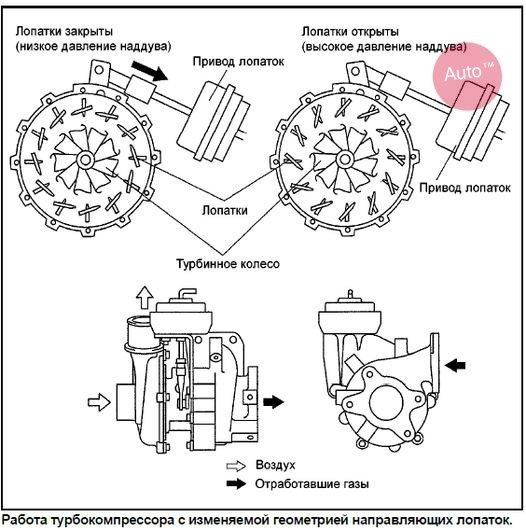 Лопатки закрыты
(низкое давление наддува)

Привод лопаток

Лопатки открыты
(высокое давление наддува)

Auto™

Привод лопаток

Лопатки

Турбинное колесо

Воздух

Отработавшие газы

Работа турбокомпрессора с изменяемой геометрией направляющих лопаток.