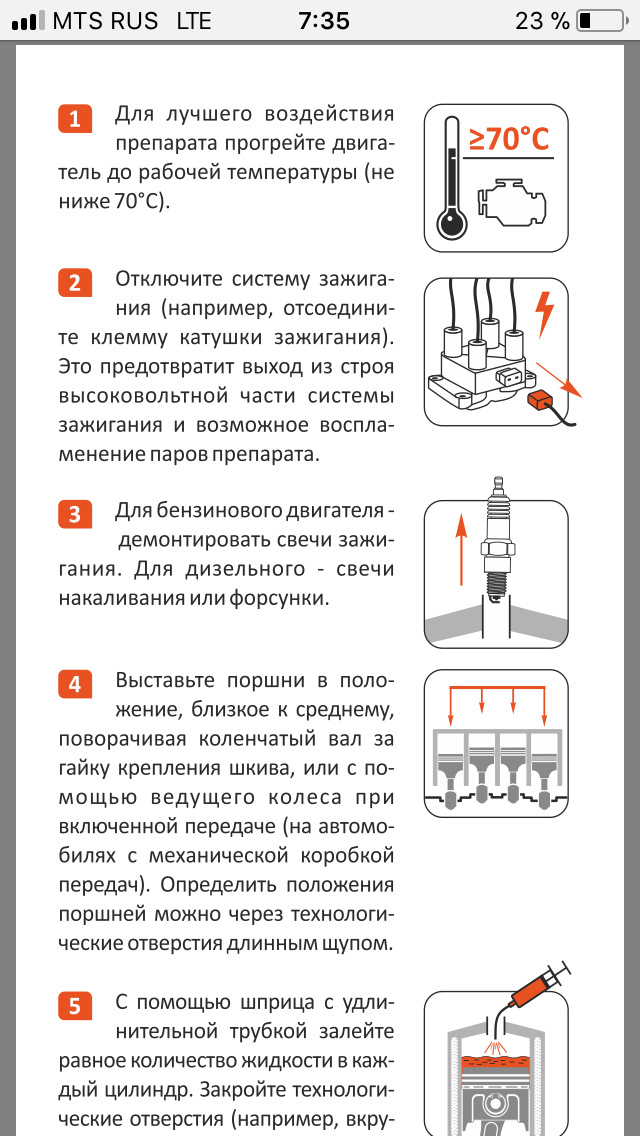 MTS RUS LTE 7:35 23 %

1 Для лучшего воздействия препарата прогрейте двигатель до рабочей температуры (не ниже 70°С).

≥70°C

2 Отключите систему зажигания (например, отсоедините клемму катушки зажигания). Это предотвратит выход из строя высоковольтной части системы зажигания и возможное воспламенение паров препарата.

3 Для бензинового двигателя - демонтировать свечи зажигания. Для дизельного - свечи накаливания или форсунки.

4 Выставьте поршни в положение, близкое к среднему, поворачивая коленчатый вал за гайку крепления шкива, или с помощью ведущего колеса при включенной передаче (на автомобилях с механической коробкой передач). Определить положения поршней можно через технологические отверстия длинным щупом.

5 С помощью шприца с удлинительной трубкой залейте равное количество жидкости в каждый цилиндр. Закройте технологические отверстия (например, вкру-