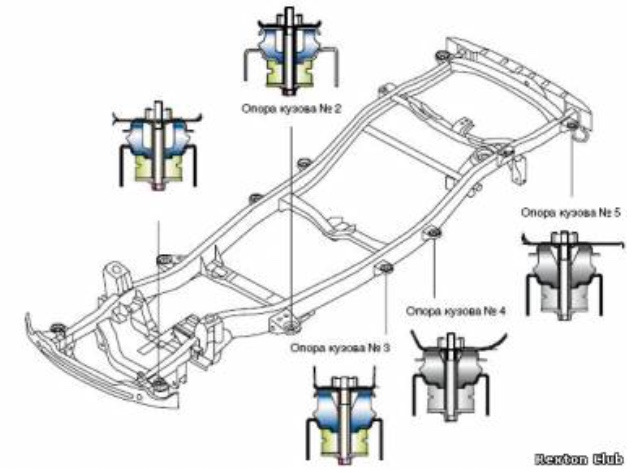 Опора кузова № 2

Опора кузова № 5

Опора кузова № 4

Опора кузова № 3

Rexton Club